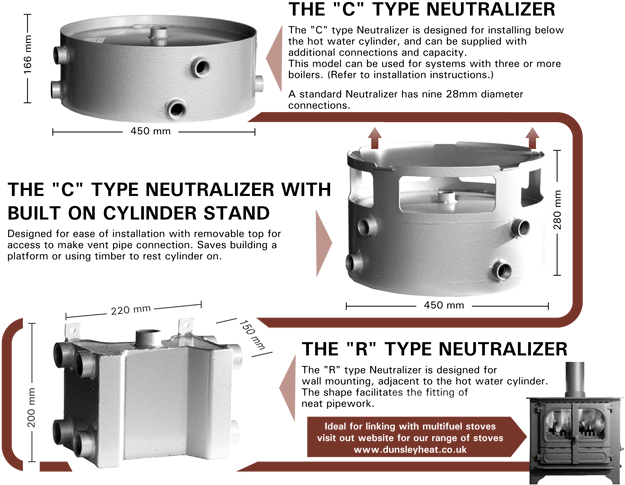 166 mm

450 mm

THE "C" TYPE NEUTRALIZER

The "C" type Neutralizer is designed for installing below the hot water cylinder, and can be supplied with additional connections and capacity.
This model can be used for systems with three or more boilers. (Refer to installation instructions.)

A standard Neutralizer has nine 28mm diameter connections.

THE "C" TYPE NEUTRALIZER WITH BUILT ON CYLINDER STAND

Designed for ease of installation with removable top for access to make vent pipe connection. Saves building a platform or using timber to rest cylinder on.

280 mm

450 mm

220 mm

150 mm

200 mm

THE "R" TYPE NEUTRALIZER

The "R" type Neutralizer is designed for wall mounting, adjacent to the hot water cylinder. The shape facilitates the fitting of neat pipework.

Ideal for linking with multifuel stoves
visit out website for our range of stoves
www.dunsleyheat.co.uk